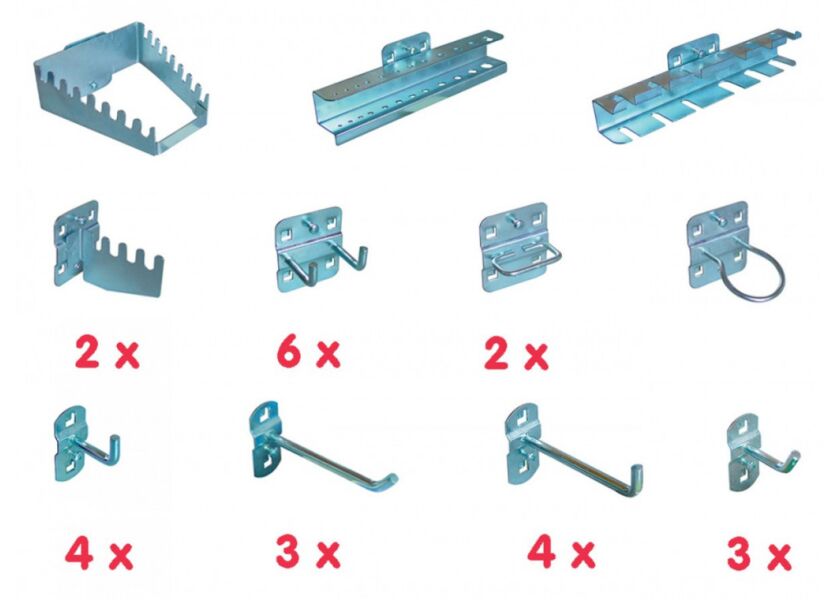 2 x
6 x
2 x

4 x
3 x
4 x
3 x