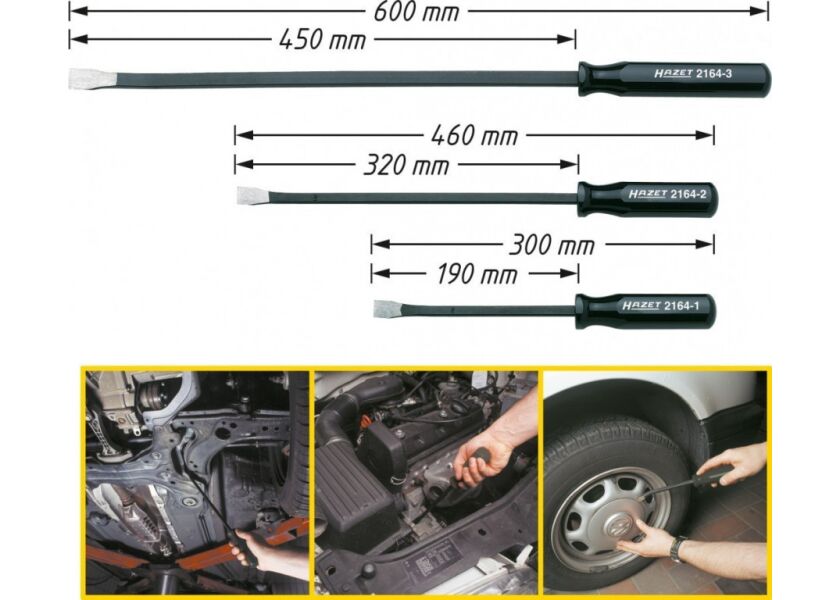 600 mm
450 mm
HAZET 2164-3
460 mm
320 mm
HAZET 2164-2
300 mm
190 mm
HAZET 2164-1