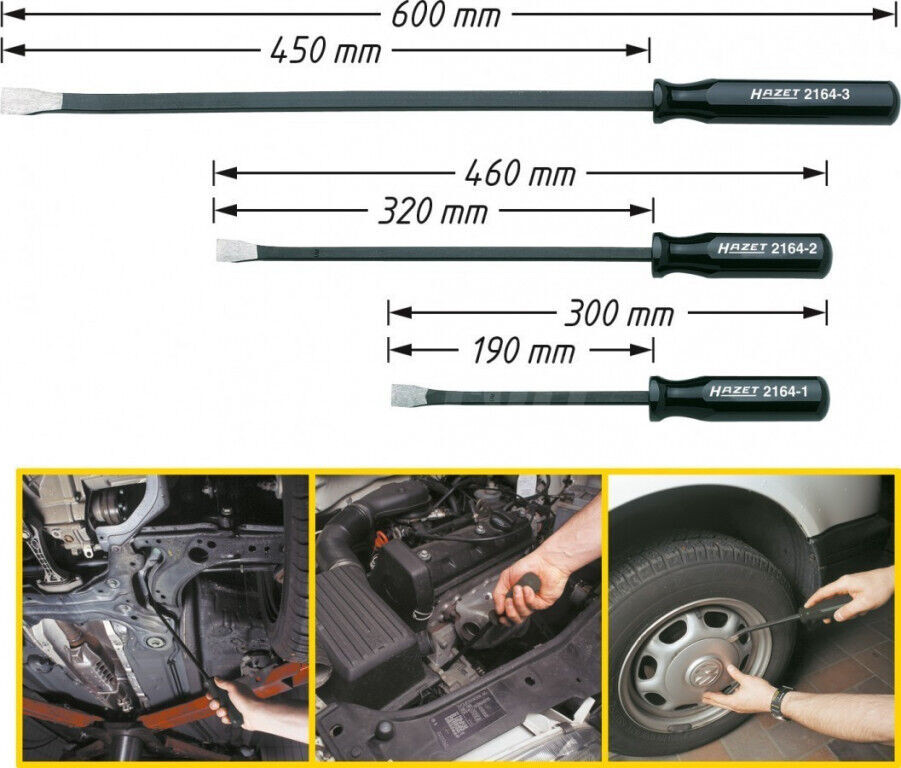 600 mm
450 mm
HAZET 2164-3
460 mm
320 mm
HAZET 2164-2
300 mm
190 mm
HAZET 2164-1